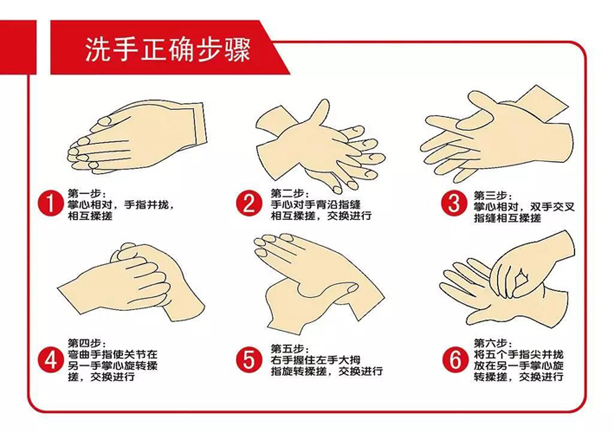 洗手正确步骤

1 第一步：
掌心相对，手指并拢，相互揉搓

2 第二步：
手心对手背沿指缝相互揉搓，交换进行

3 第三步：
掌心相对，双手交叉指缝相互揉搓

4 第四步：
弯曲手指使关节在另一手掌心旋转揉搓，交换进行

5 第五步：
右手握住左手大拇指旋转揉搓，交换进行

6 第六步：
将五个手指尖并拢放在另一手掌心旋转揉搓，交换进行